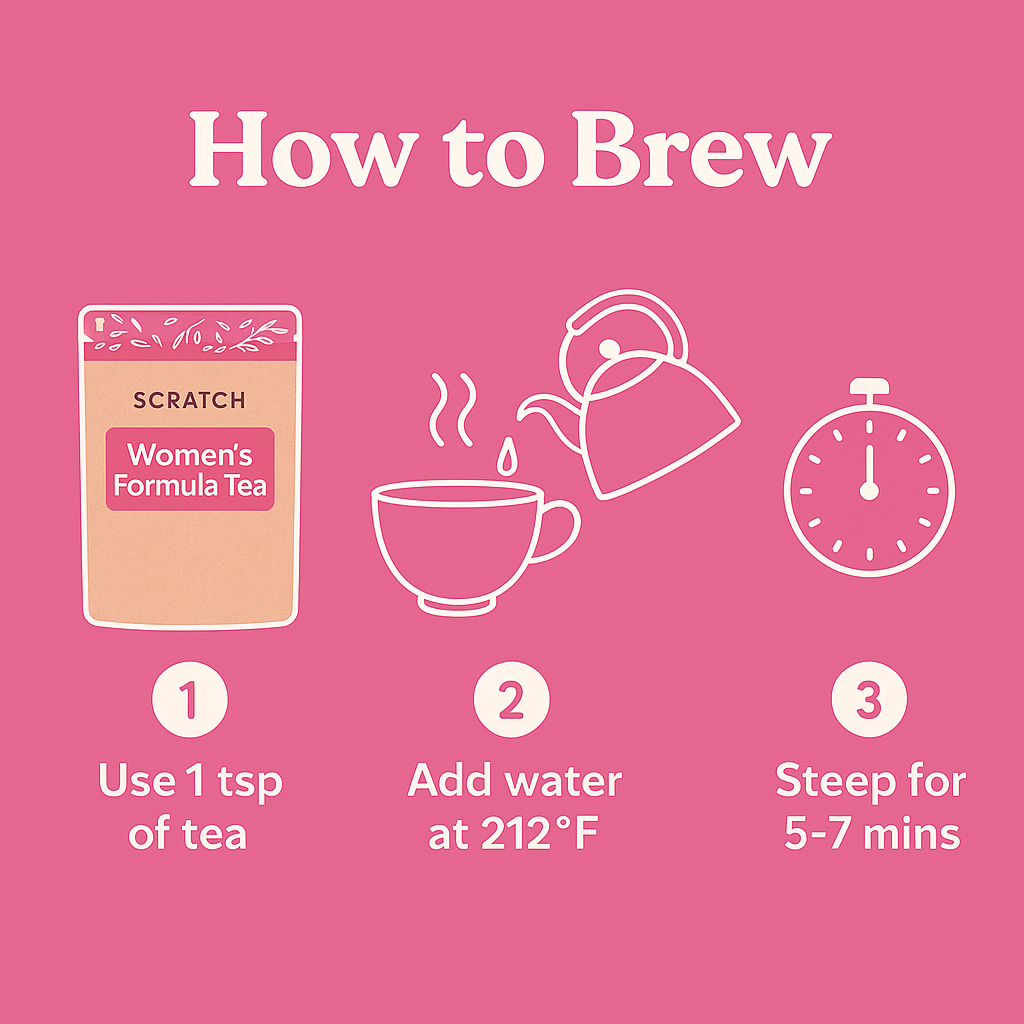 How to Brew

SCRATCH

Women's Formula Tea

1

Use 1 tsp of tea

2

Add water at 212°F

3

Steep for 5-7 mins